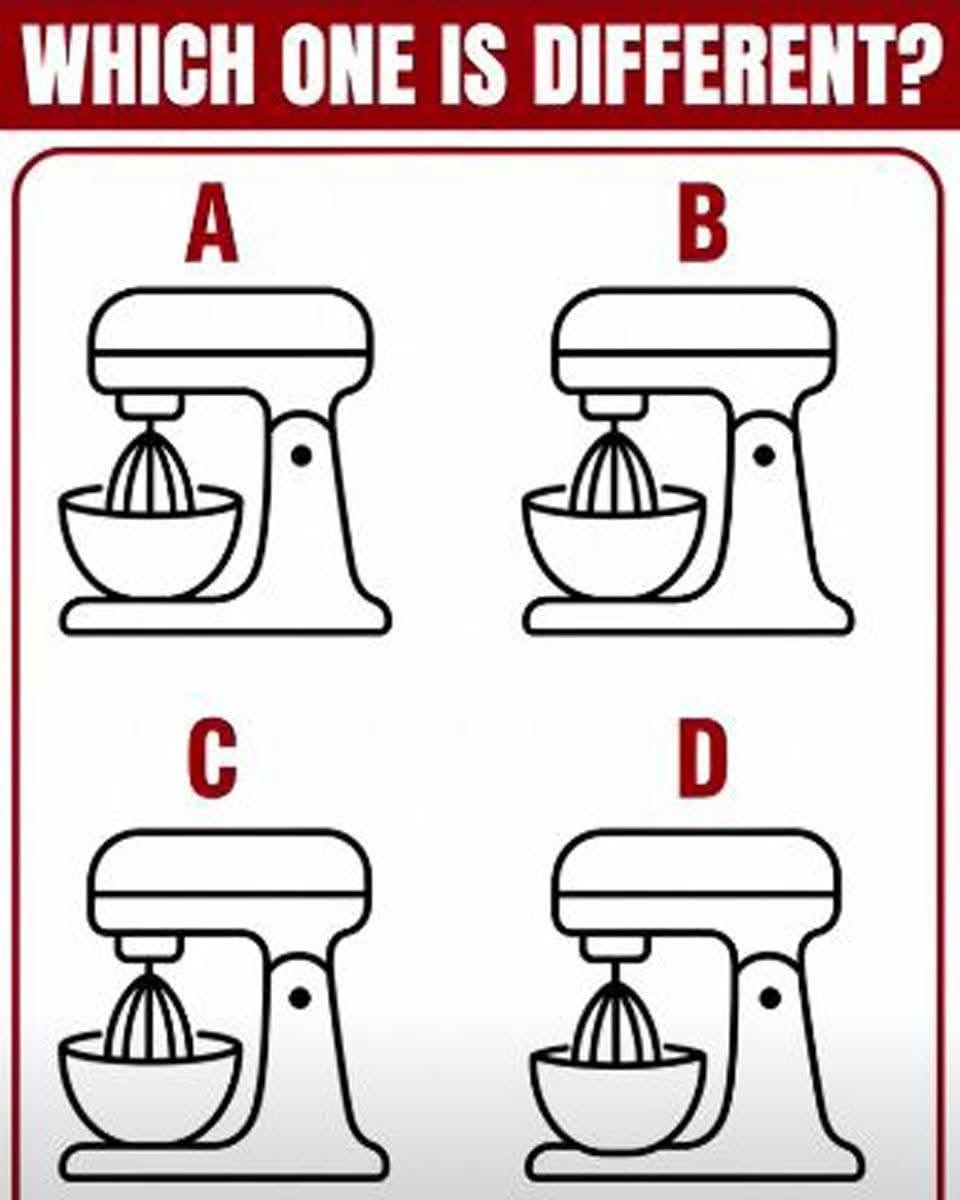 WHICH ONE IS DIFFERENT?

A

B

C

D